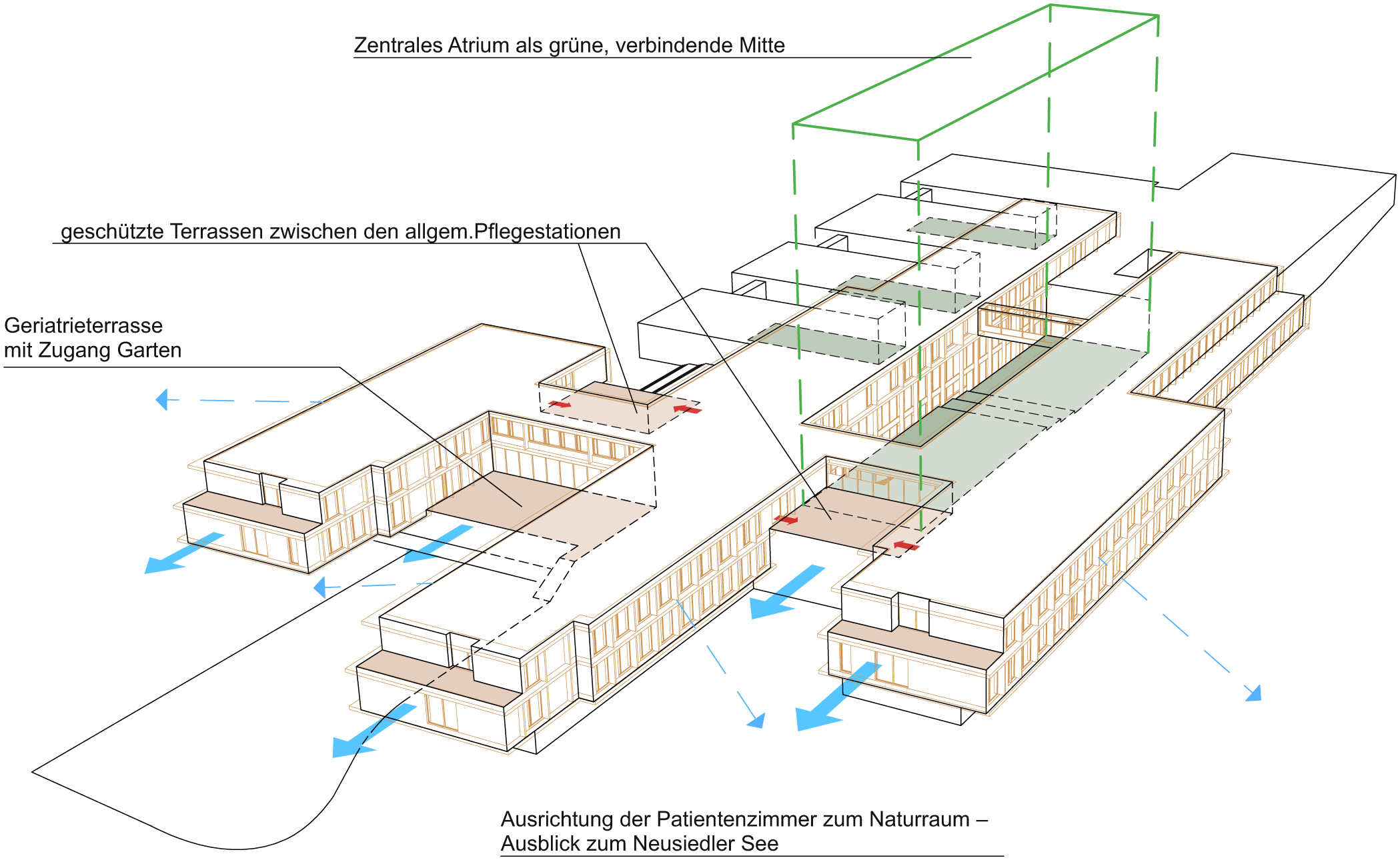 Zentrales Atrium als grüne, verbindende Mitte

geschützte Terrassen zwischen den allgem.Pflegestationen

Geriatrieterrasse
mit Zugang Garten

Ausrichtung der Patientenzimmer zum Naturraum –
Ausblick zum Neusiedler See