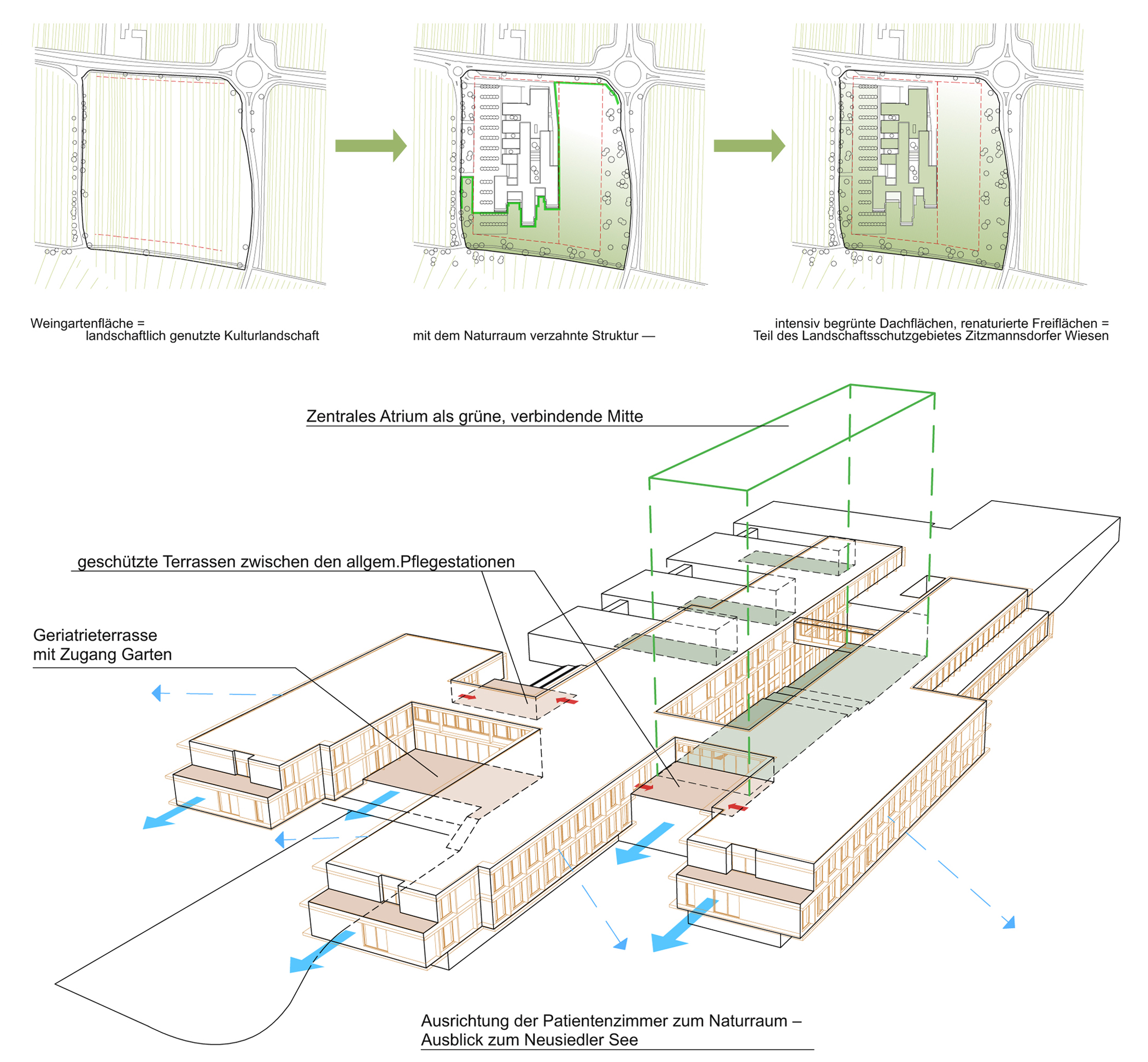 Weingartenfläche =
landschaftlich genutzte Kulturlandschaft

mit dem Naturraum verzahnte Struktur —

intensiv begrünte Dachflächen, renaturierte Freiflächen =
Teil des Landschaftsschutzgebietes Zitzmannsdorfer Wiesen

Zentrales Atrium als grüne, verbindende Mitte

geschützte Terrassen zwischen den allgem.Pflegestationen

Geriatrieterrasse
mit Zugang Garten

Ausrichtung der Patientenzimmer zum Naturraum –
Ausblick zum Neusiedler See